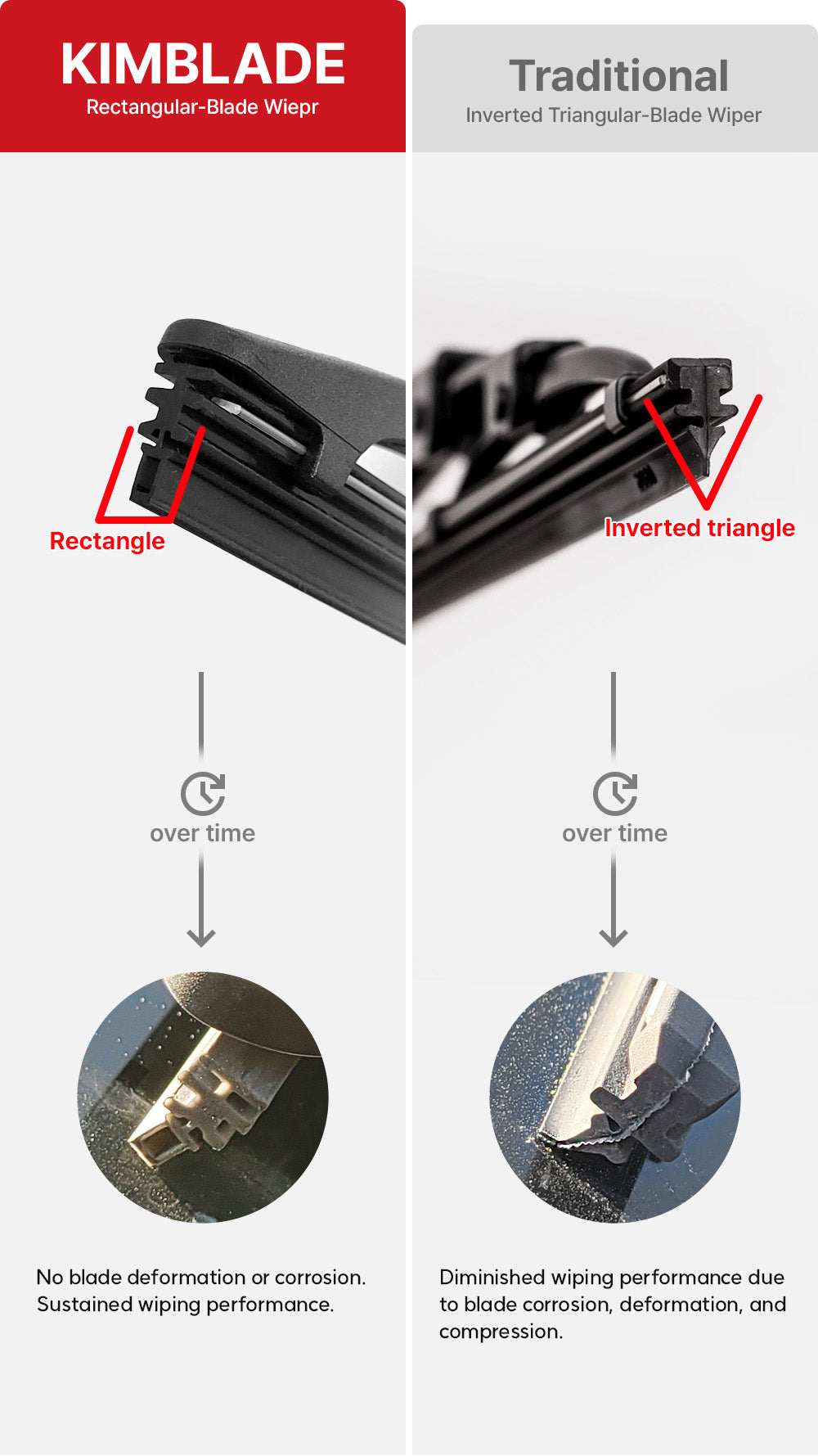 KIMBLADE
Rectangular-Blade Wiepr

Rectangle

over time

No blade deformation or corrosion. Sustained wiping performance.

Traditional
Inverted Triangular-Blade Wiper

Inverted triangle

over time

Diminished wiping performance due to blade corrosion, deformation, and compression.