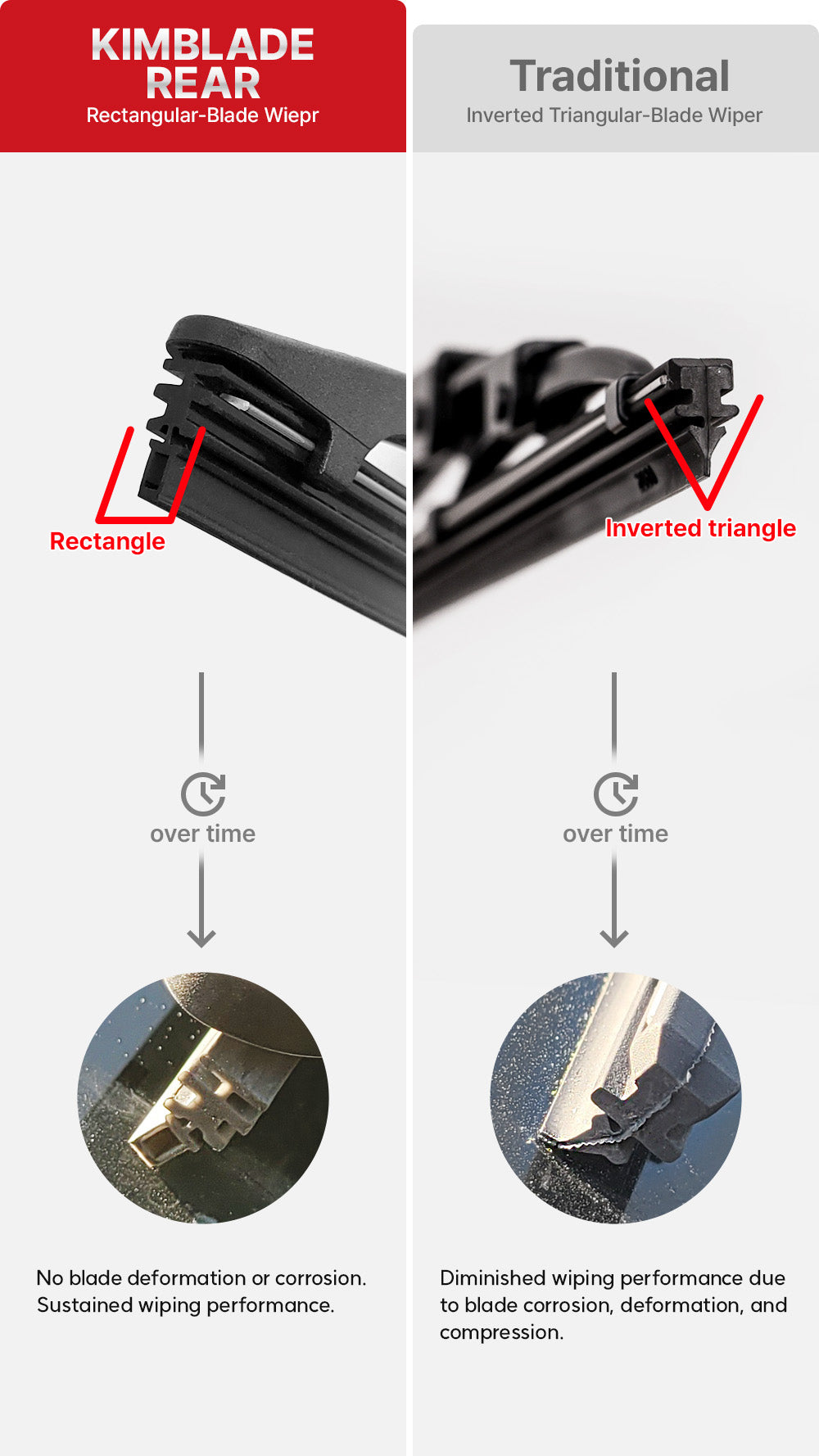 KIMBLADE REAR
Rectangular-Blade Wiepr

Rectangle

over time

No blade deformation or corrosion. Sustained wiping performance.

Traditional
Inverted Triangular-Blade Wiper

Inverted triangle

over time

Diminished wiping performance due to blade corrosion, deformation, and compression.