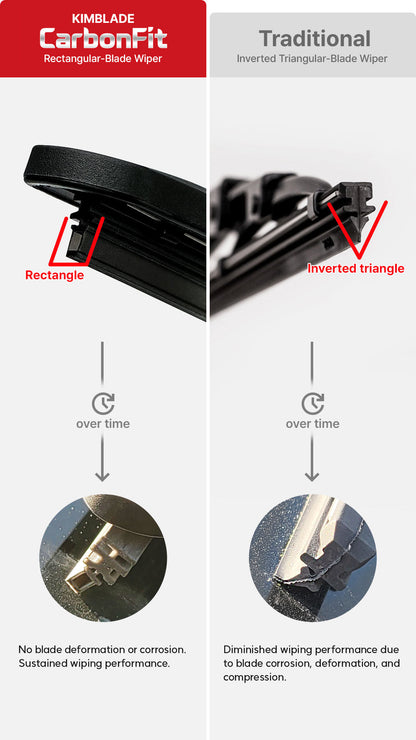 KIMBLADE
CarbonFit
Rectangular-Blade Wiper

Rectangle

over time

No blade deformation or corrosion. Sustained wiping performance.

Traditional
Inverted Triangular-Blade Wiper

Inverted triangle

over time

Diminished wiping performance due to blade corrosion, deformation, and compression.